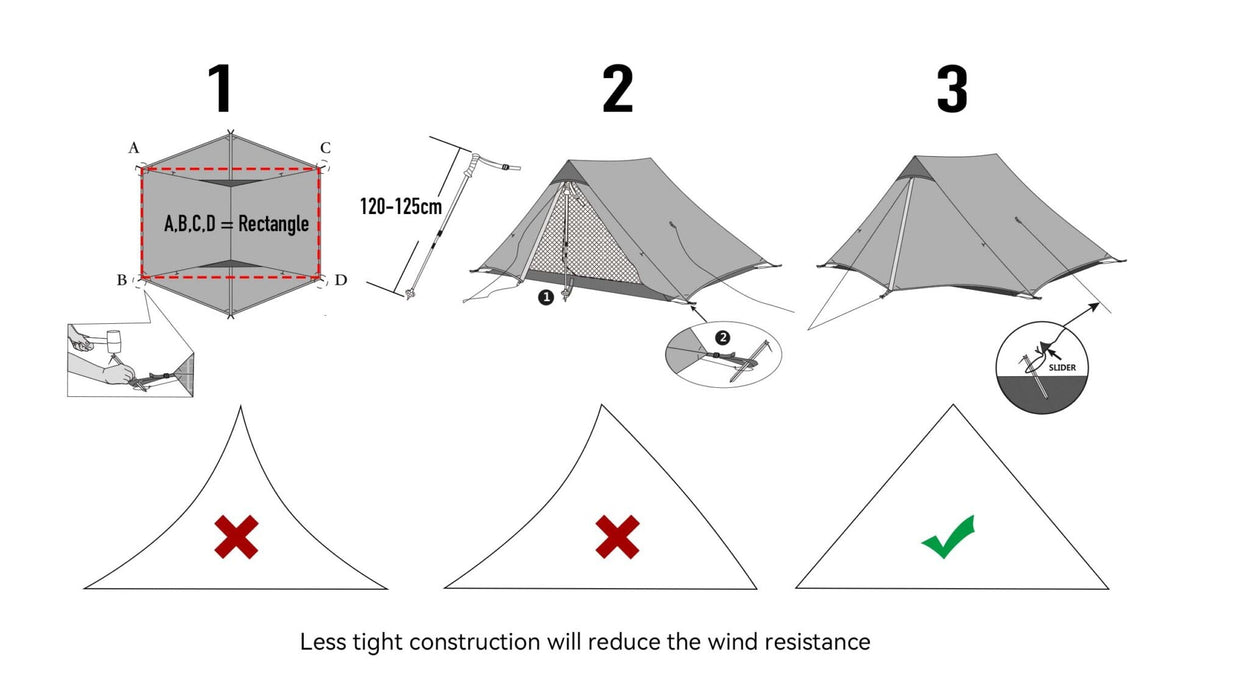 1

A
C
A,B,C,D = Rectangle
B
D

2

120-125cm
1
2

3

SLIDER

Less tight construction will reduce the wind resistance