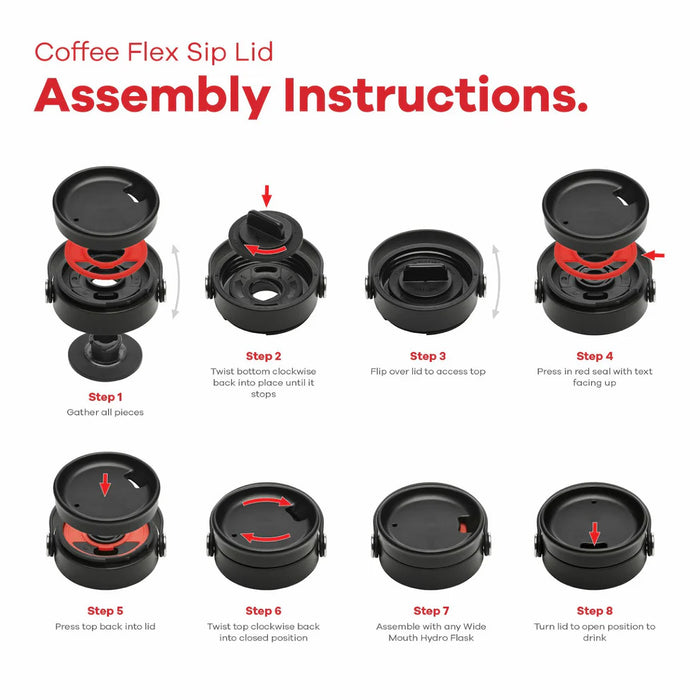 Coffee Flex Sip Lid
Assembly Instructions.

Step 1
Gather all pieces

Step 2
Twist bottom clockwise back into place until it stops

Step 3
Flip over lid to access top

Step 4
Press in red seal with text facing up

Step 5
Press top back into lid

Step 6
Twist top clockwise back into closed position

Step 7
Assemble with any Wide Mouth Hydro Flask

Step 8
Turn lid to open position to drink